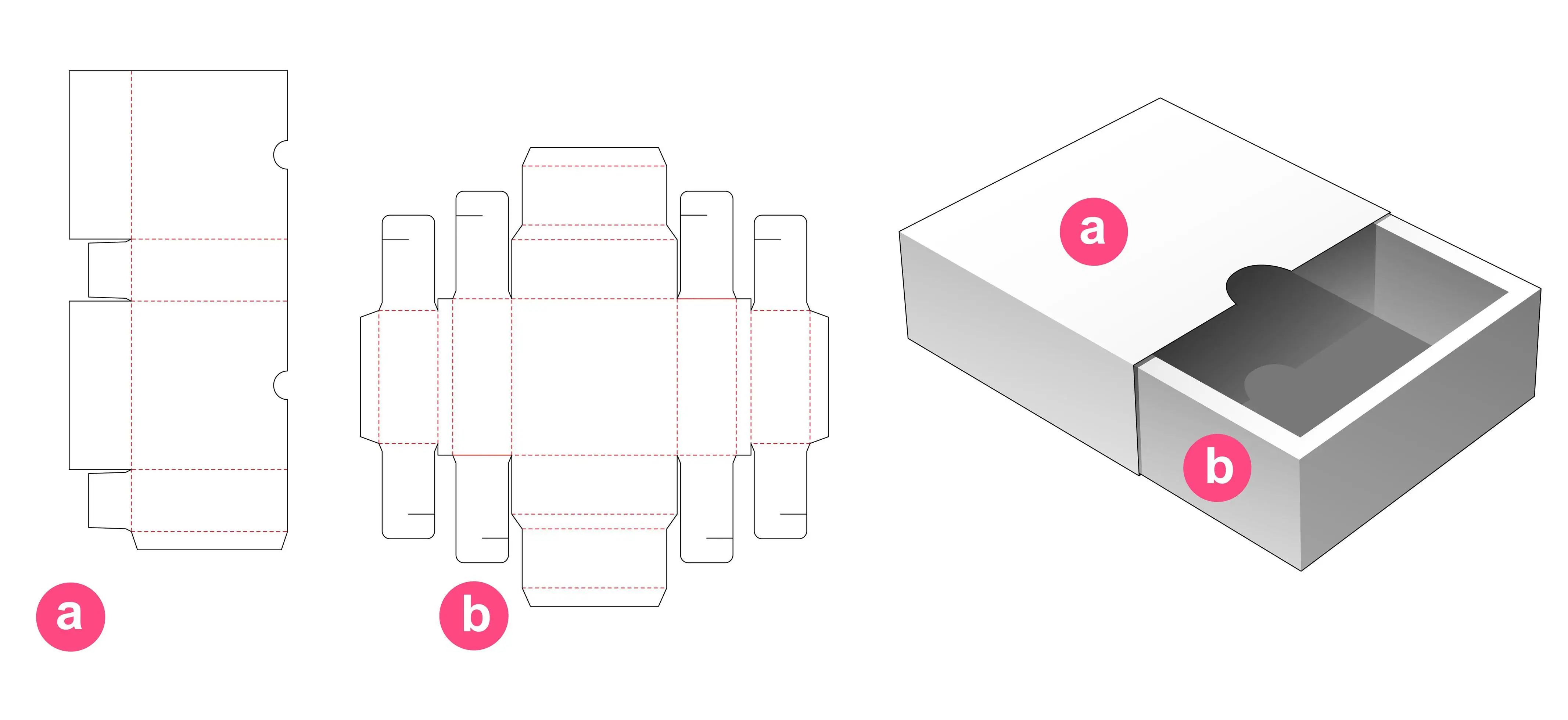 a
b
a
b