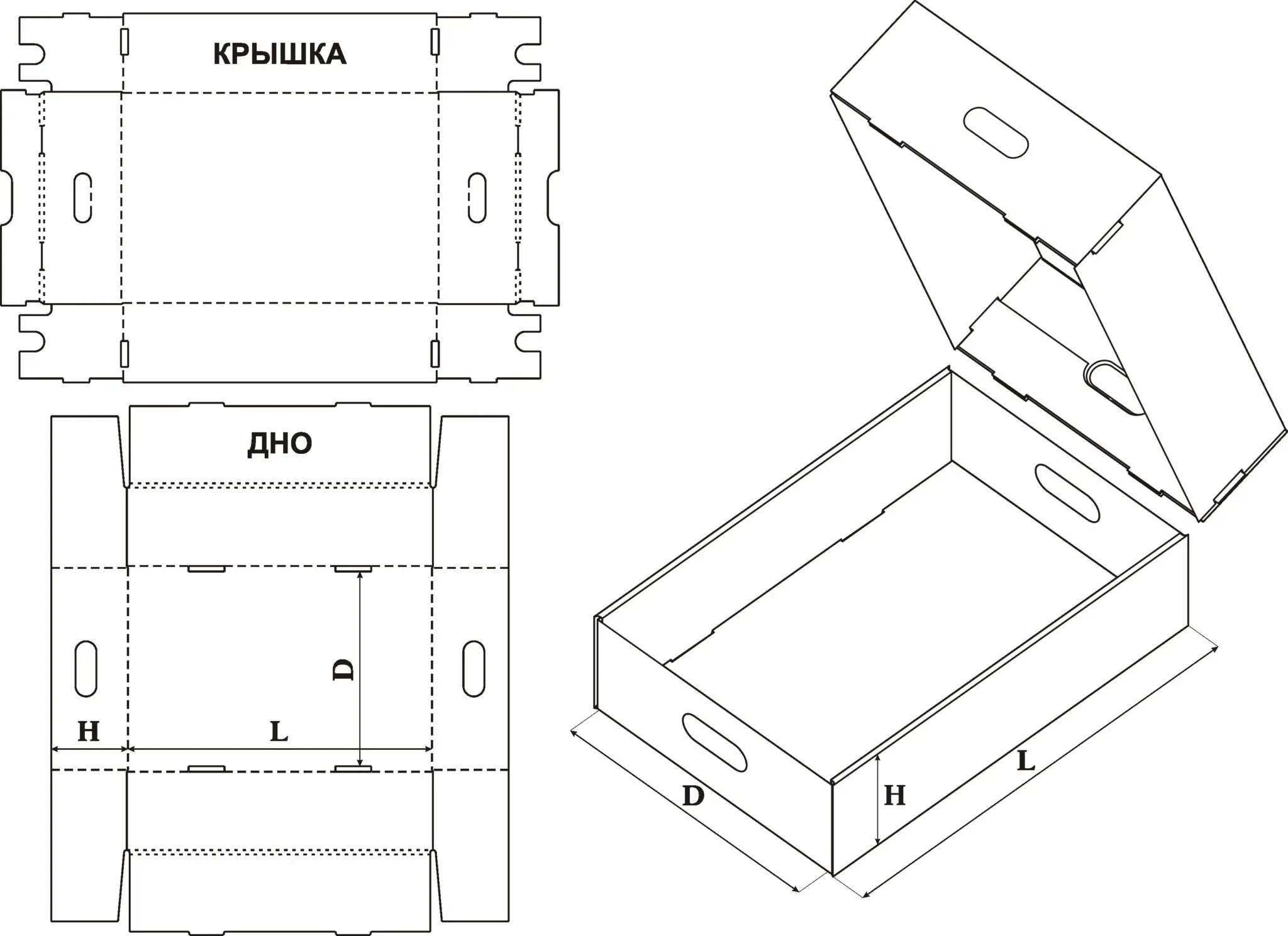 КРЫШКА

ДНО

D

H

L

D

H

L