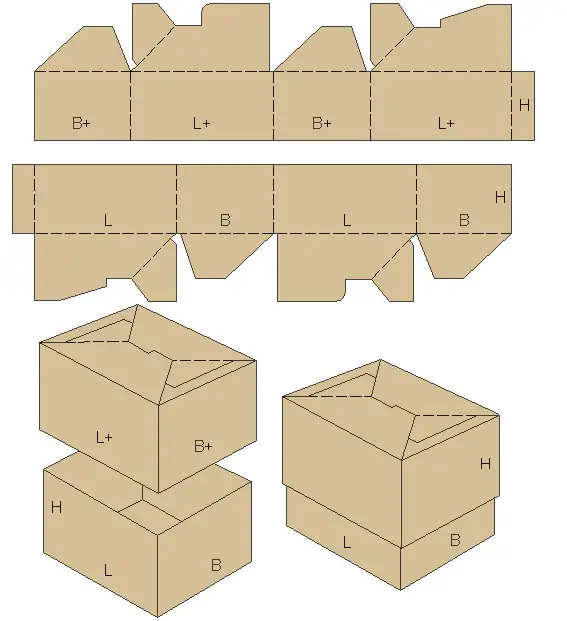 B+ L+ B+ L+ H

L B L B H

L+ B+

H L B

H L B