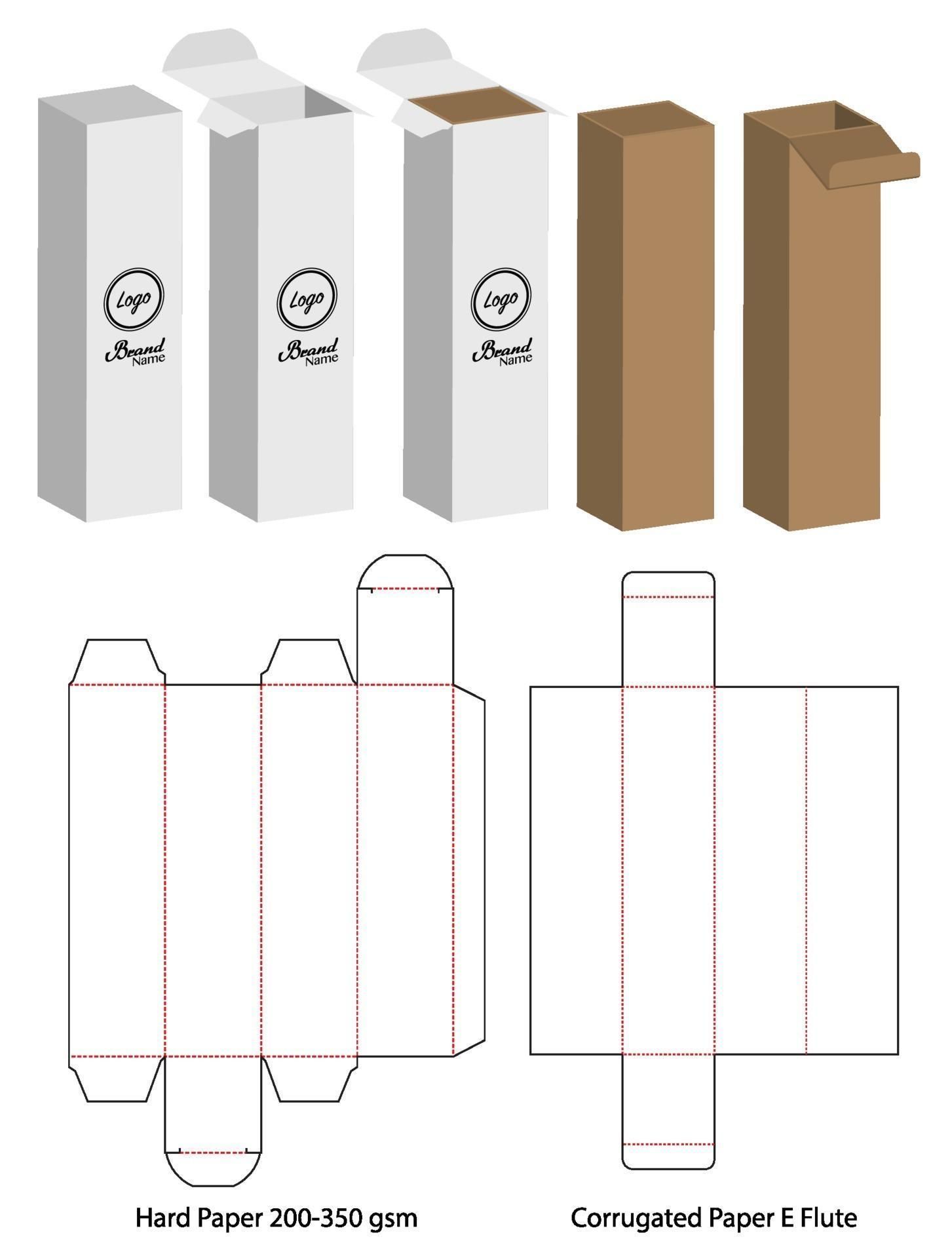 Logo
Brand
Name

Logo
Brand
Name

Logo
Brand
Name

Hard Paper 200-350 gsm

Corrugated Paper E Flute